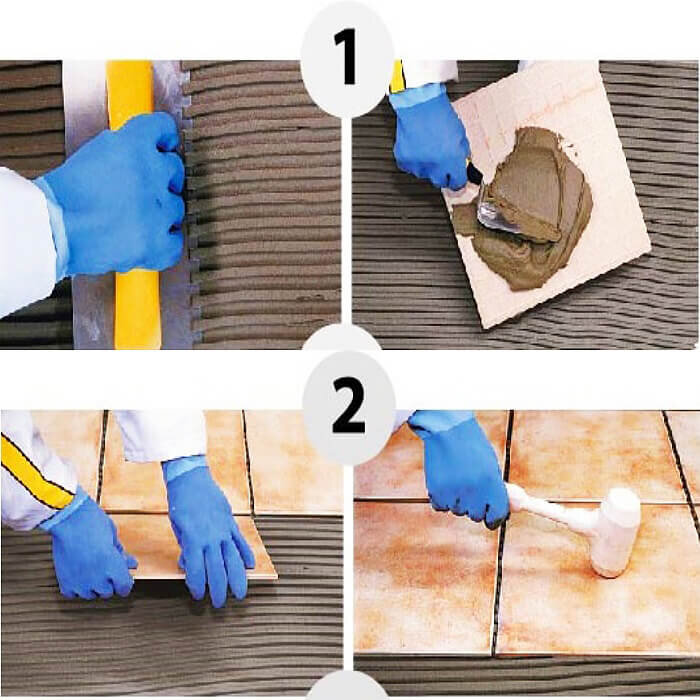 1

2